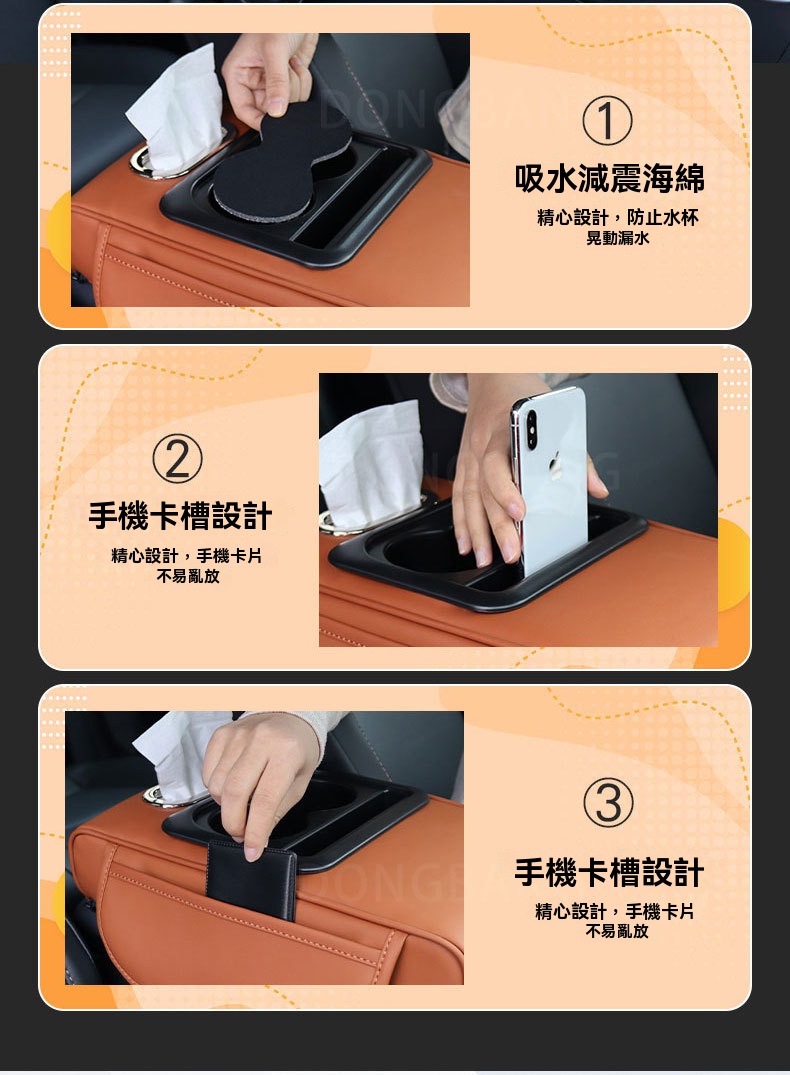 ①
吸水減震海綿
精心設計，防止水杯晃動漏水

②
手機卡槽設計
精心設計，手機卡片不易亂放

③
手機卡槽設計
精心設計，手機卡片不易亂放